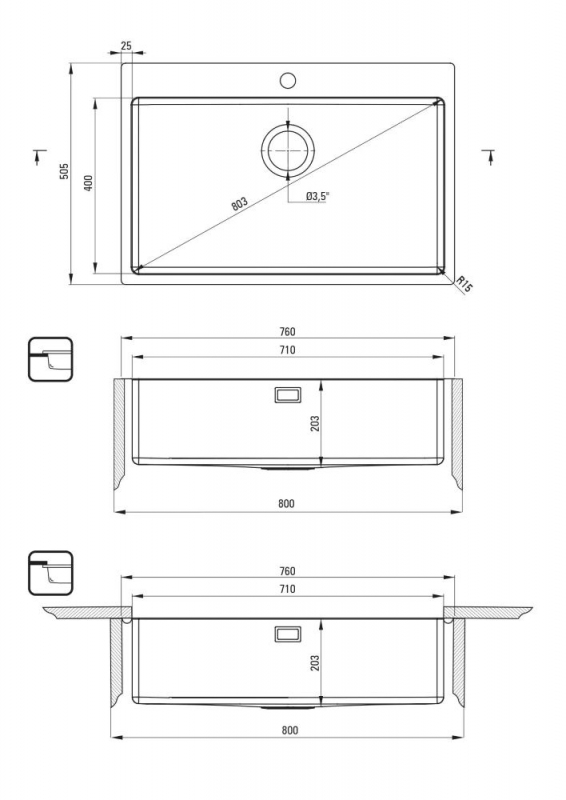 25
505
400
803
Ø3,5"
R15
760
710
203
800
760
710
203
800