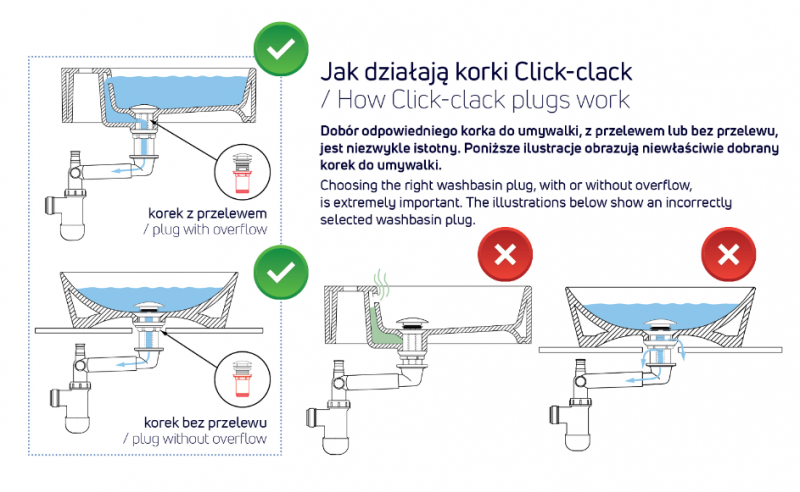 Jak działają korki Click-clack
/ How Click-clack plugs work

Dobór odpowiedniego korka do umywalki, z przelewem lub bez przelewu, jest niezwykle istotny. Poniższe ilustracje obrazują niewłaściwie dobrany korek do umywalki.

Choosing the right washbasin plug, with or without overflow, is extremely important. The illustrations below show an incorrectly selected washbasin plug.

korek z przelewem
/ plug with overflow

korek bez przelewu
/ plug without overflow