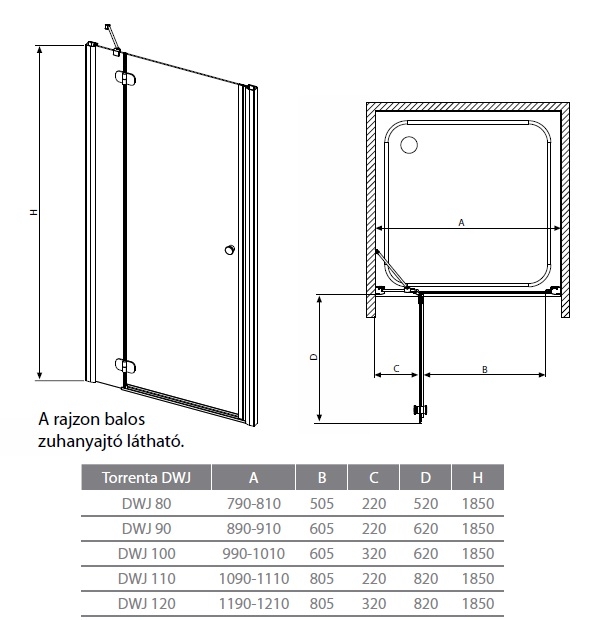 H

A

D

C

B

A rajzon balos zuhanyajtó látható.

| Torrenta DWJ | A | B | C | D | H |
|---|---|---|---|---|---|
| DWJ 80 | 790-810 | 505 | 220 | 520 | 1850 |
| DWJ 90 | 890-910 | 605 | 220 | 620 | 1850 |
| DWJ 100 | 990-1010 | 605 | 320 | 620 | 1850 |
| DWJ 110 | 1090-1110 | 805 | 220 | 820 | 1850 |
| DWJ 120 | 1190-1210 | 805 | 320 | 820 | 1850 |